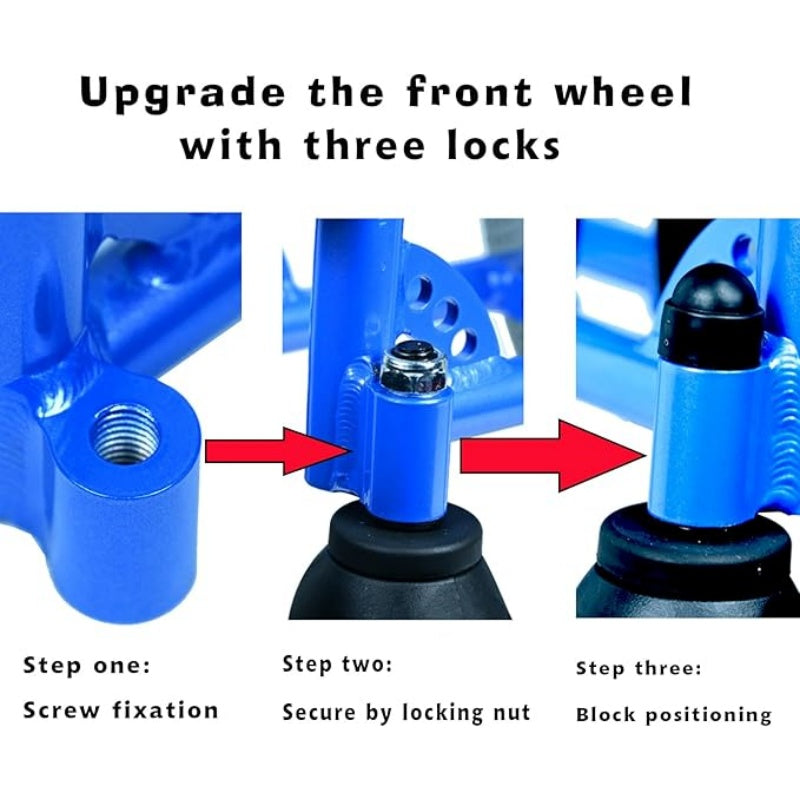 Upgrade the front wheel with three locks

Step one:
Screw fixation

Step two:
Secure by locking nut

Step three:
Block positioning